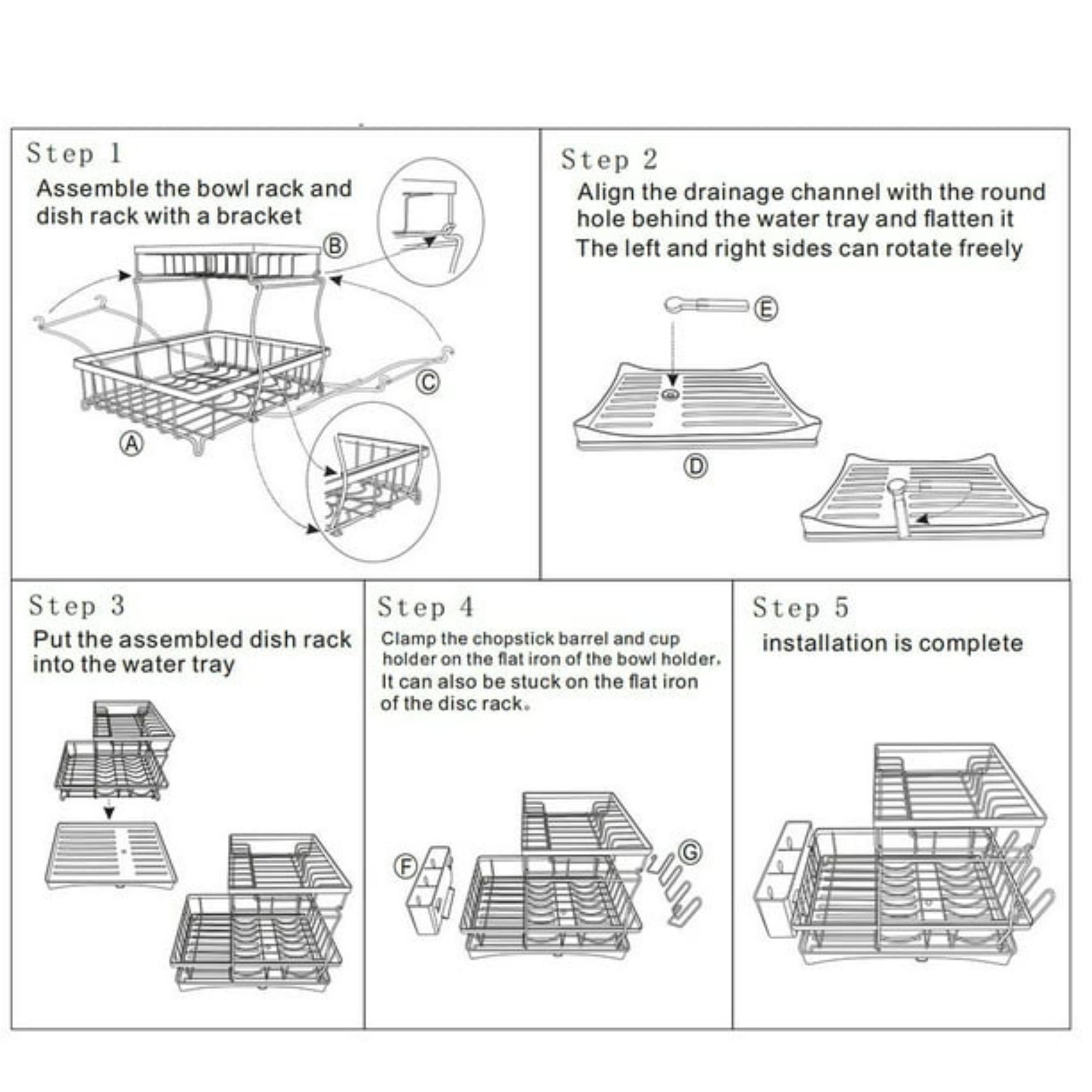 Step 1
Assemble the bowl rack and dish rack with a bracket

B

C

A

Step 2
Align the drainage channel with the round hole behind the water tray and flatten it
The left and right sides can rotate freely

E

D

Step 3
Put the assembled dish rack into the water tray

Step 4
Clamp the chopstick barrel and cup holder on the flat iron of the bowl holder.
It can also be stuck on the flat iron of the disc rack.

F

G

Step 5
installation is complete