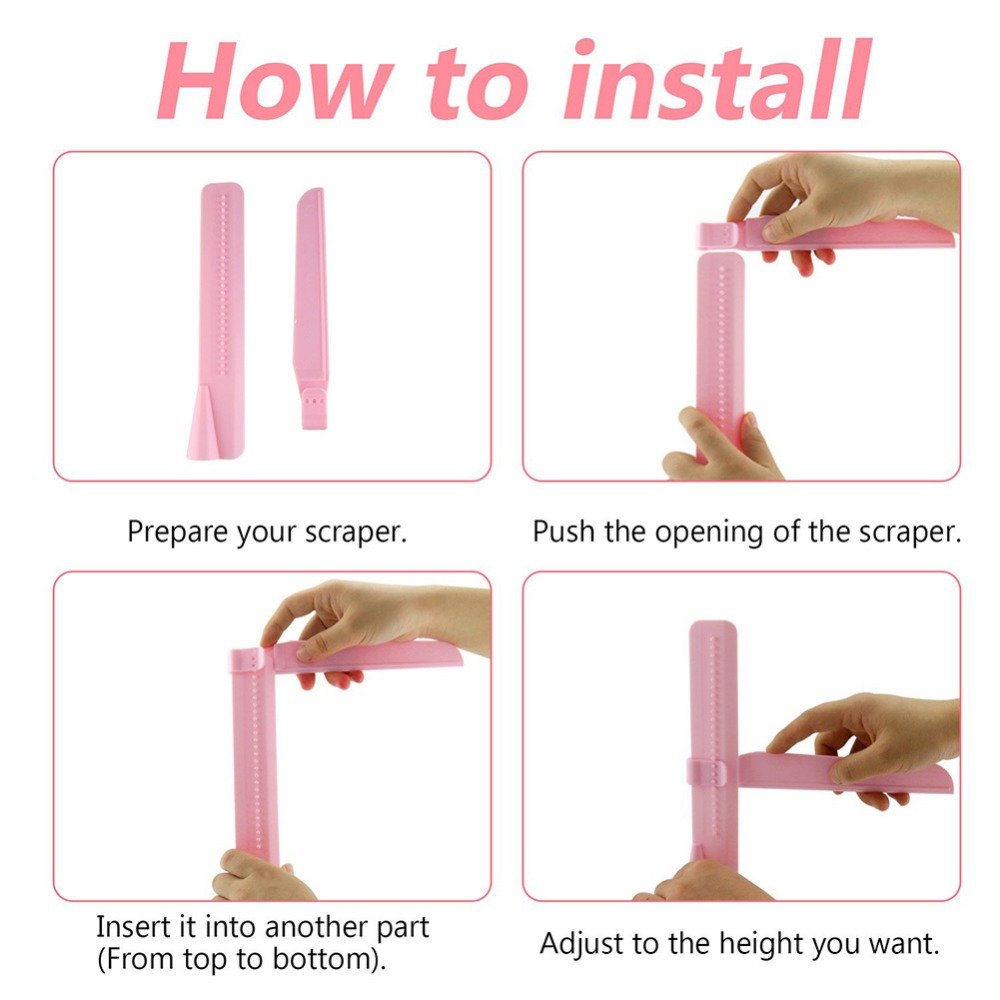 How to install

Prepare your scraper.

Push the opening of the scraper.

Insert it into another part (From top to bottom).

Adjust to the height you want.