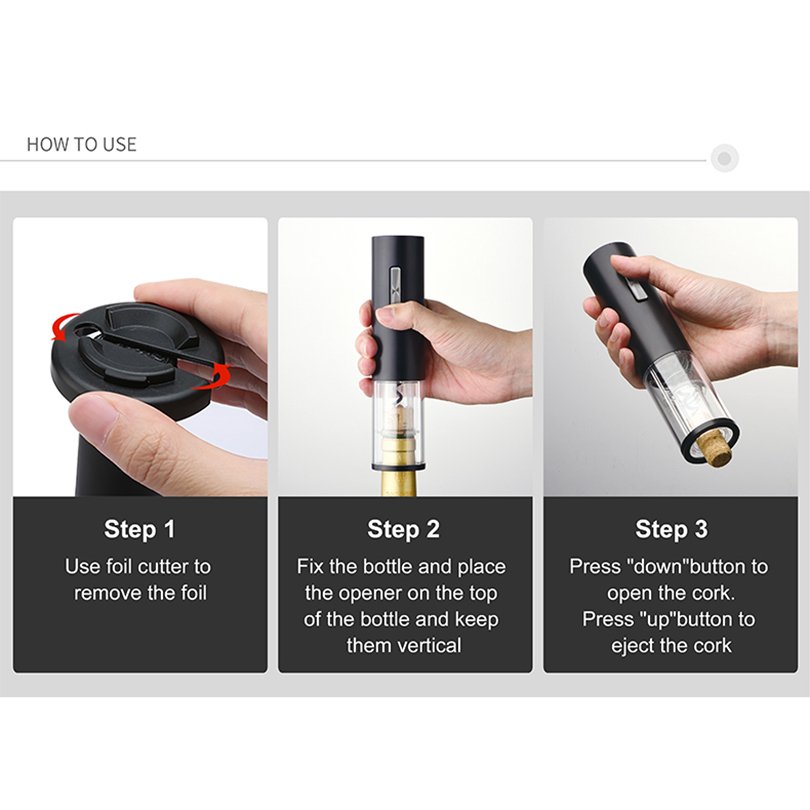 HOW TO USE

Step 1

Use foil cutter to remove the foil

Step 2

Fix the bottle and place the opener on the top of the bottle and keep them vertical

Step 3

Press "down"button to open the cork. Press "up"button to eject the cork